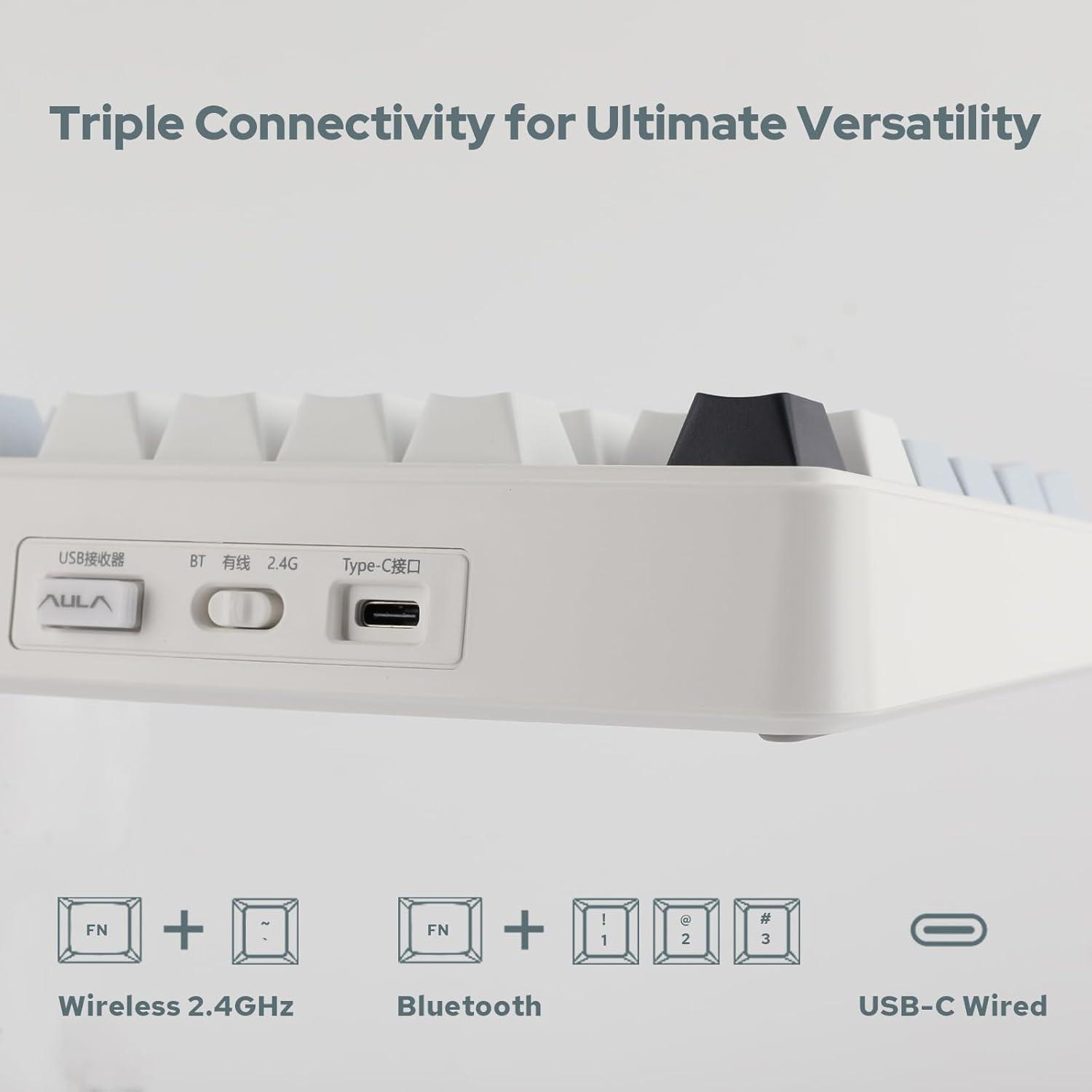 Triple Connectivity for Ultimate Versatility

USB接收器

AULA

BT 有线 2.4G

Type-C接口

FN + ~ `

Wireless 2.4GHz

FN + ! 1 @ 2 # 3

Bluetooth

USB-C Wired