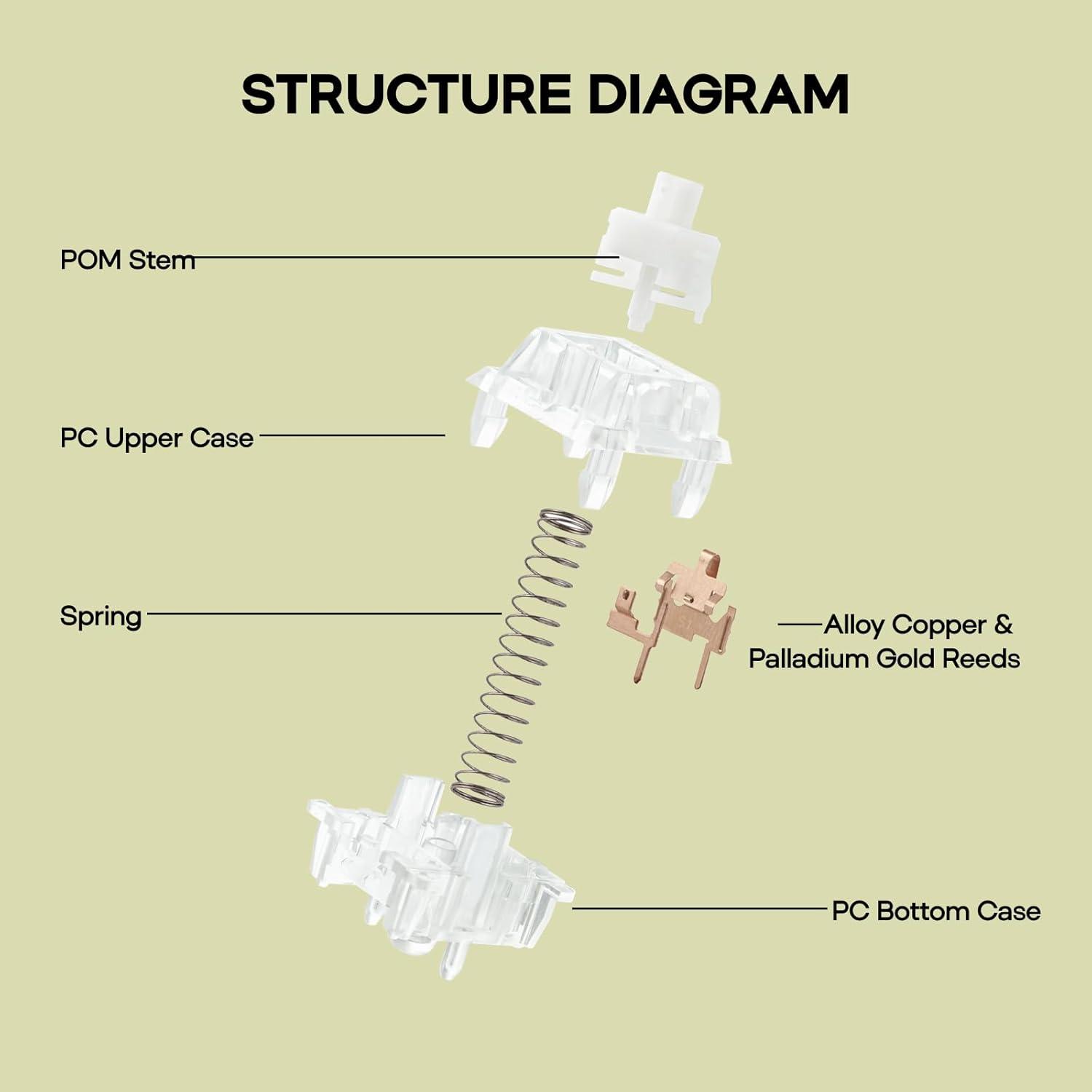 STRUCTURE DIAGRAM

POM Stem

PC Upper Case

Spring

Alloy Copper & Palladium Gold Reeds

PC Bottom Case