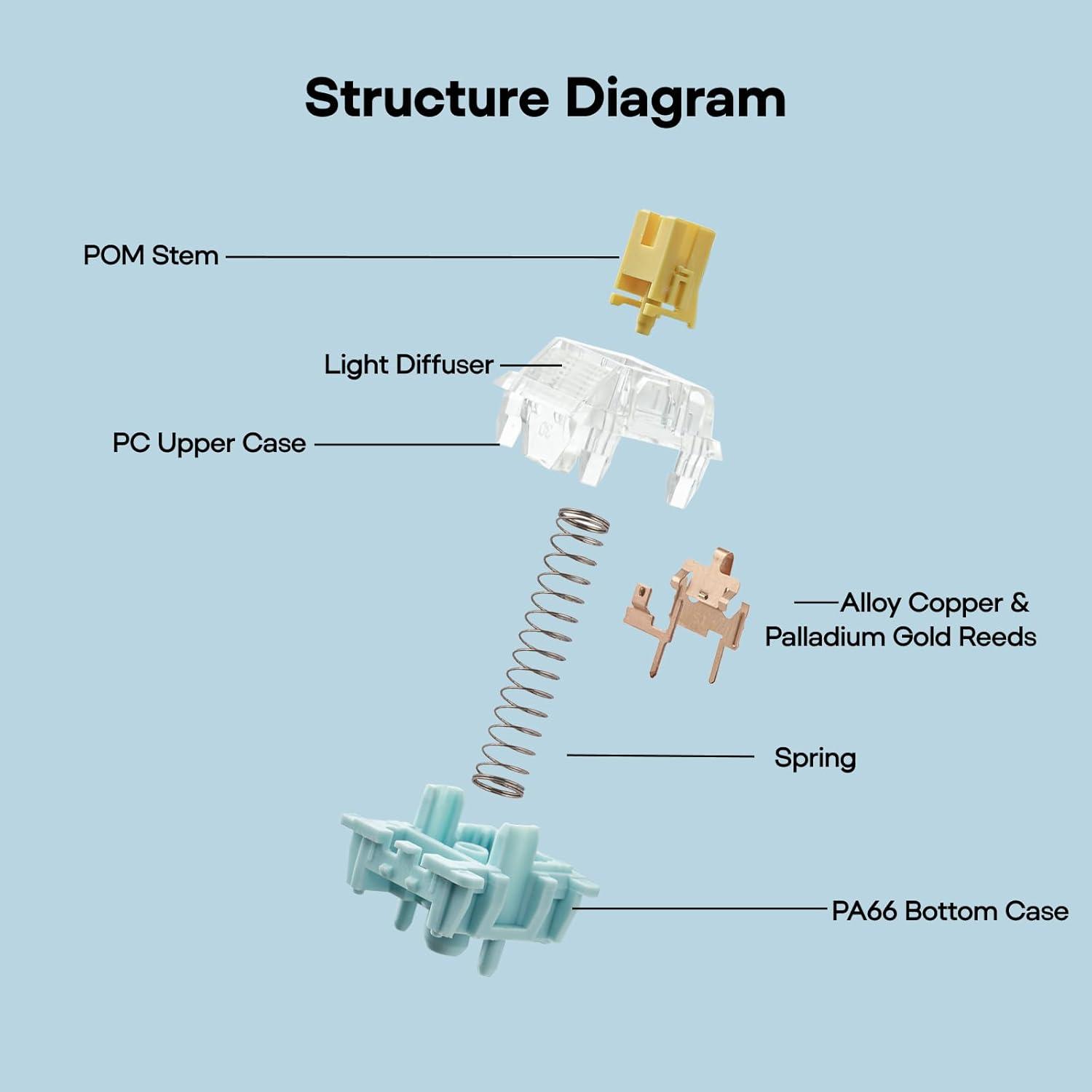 Structure Diagram

POM Stem

Light Diffuser

PC Upper Case

Alloy Copper & Palladium Gold Reeds

Spring

PA66 Bottom Case