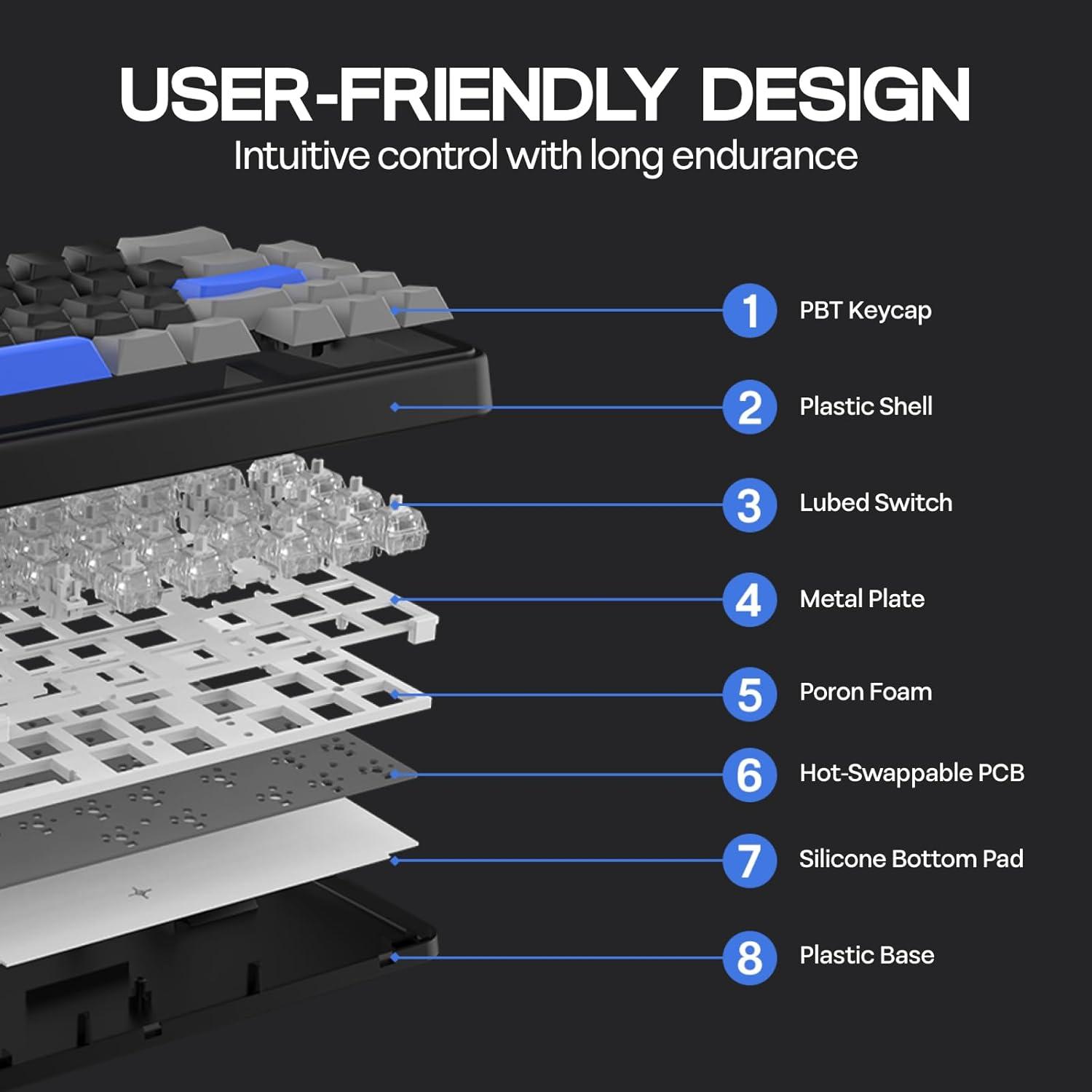 USER-FRIENDLY DESIGN
Intuitive control with long endurance

1 PBT Keycap
2 Plastic Shell
3 Lubed Switch
4 Metal Plate
5 Poron Foam
6 Hot-Swappable PCB
7 Silicone Bottom Pad
8 Plastic Base