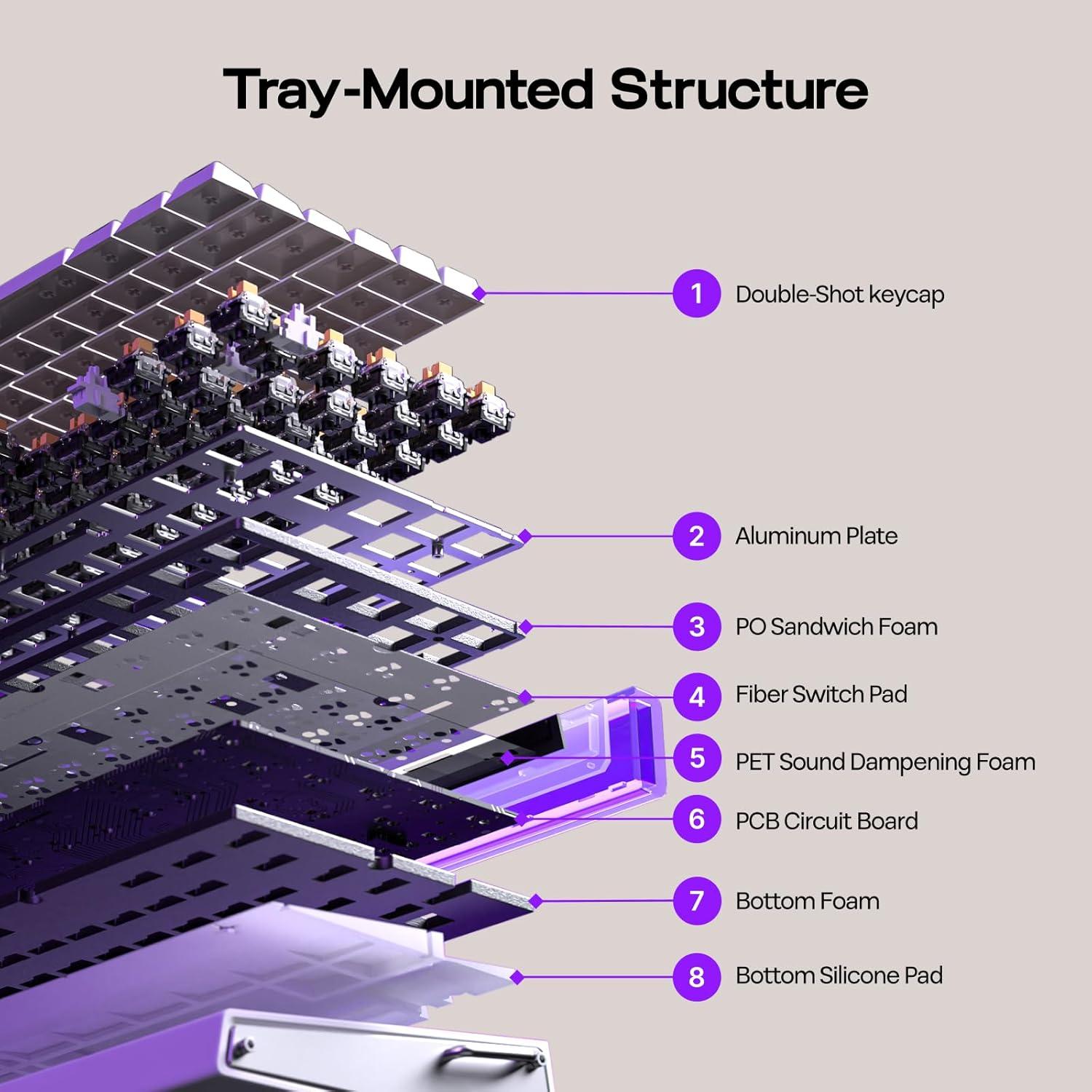 Tray-Mounted Structure

1 Double-Shot keycap

2 Aluminum Plate

3 PO Sandwich Foam

4 Fiber Switch Pad

5 PET Sound Dampening Foam

6 PCB Circuit Board

7 Bottom Foam

8 Bottom Silicone Pad