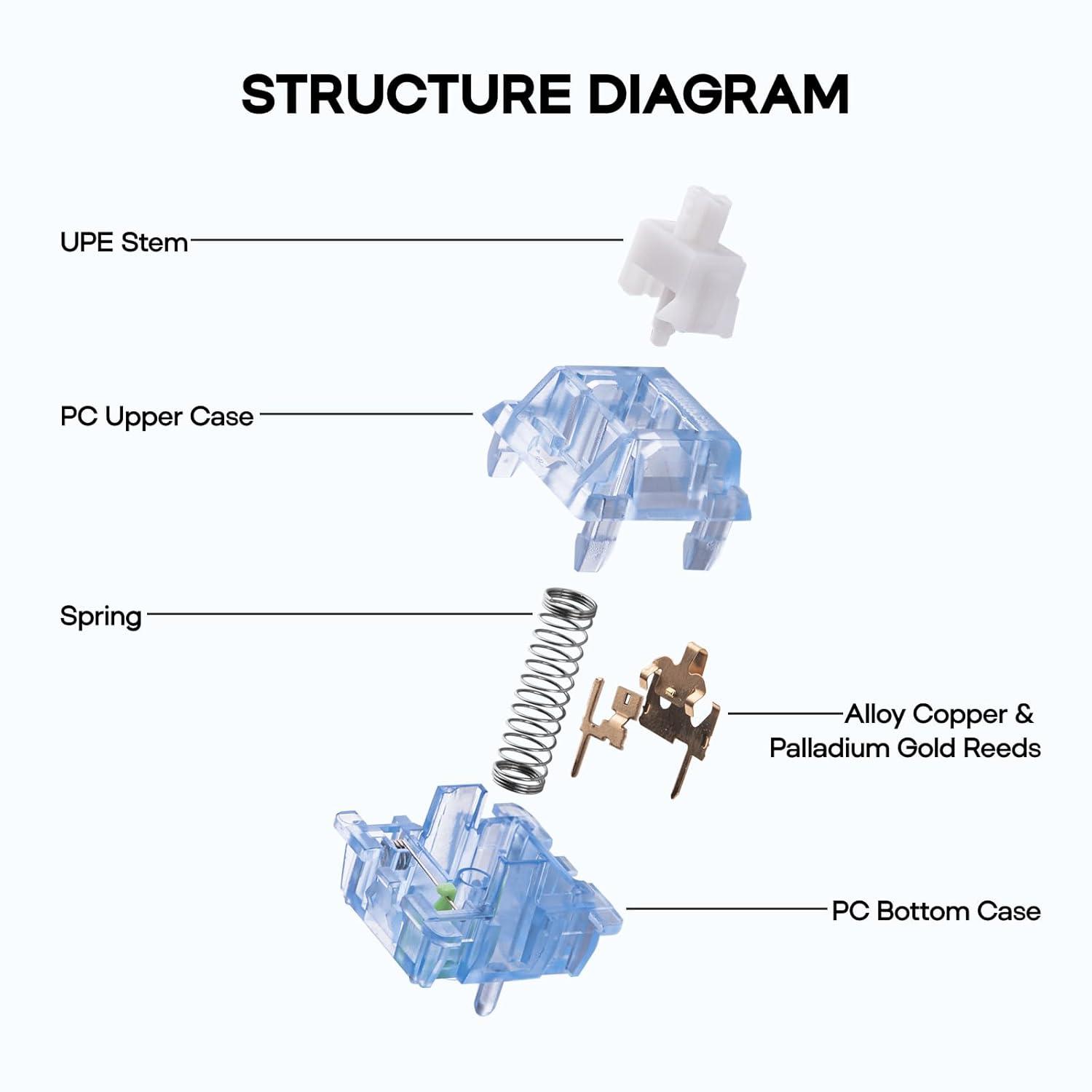 STRUCTURE DIAGRAM

UPE Stem

PC Upper Case

Spring

Alloy Copper & Palladium Gold Reeds

PC Bottom Case